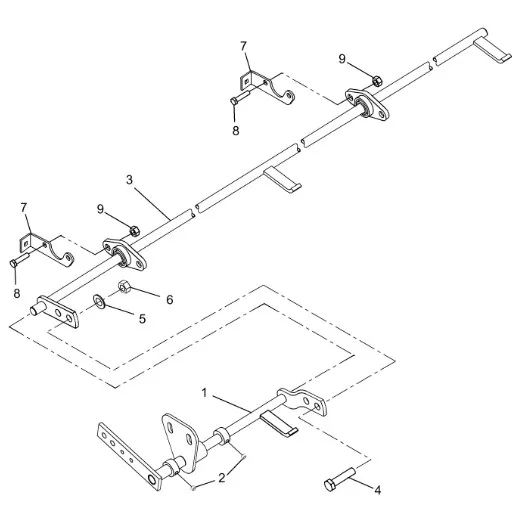 7
9
8
3
7
9
8
6
5
1
2
4