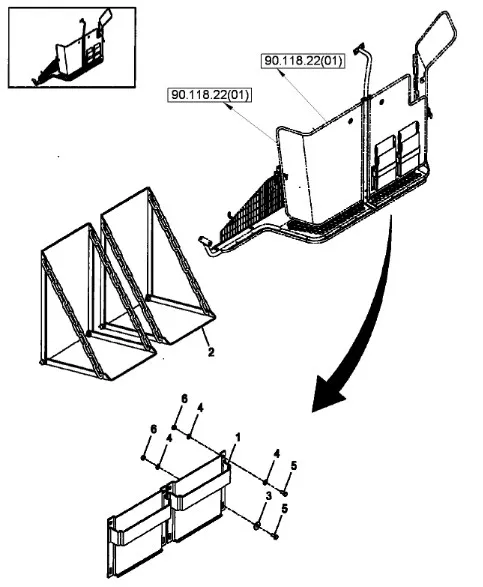 90.118.22(01)

90.118.22(01)

2

6
4
6
4
1
4
5
3
5